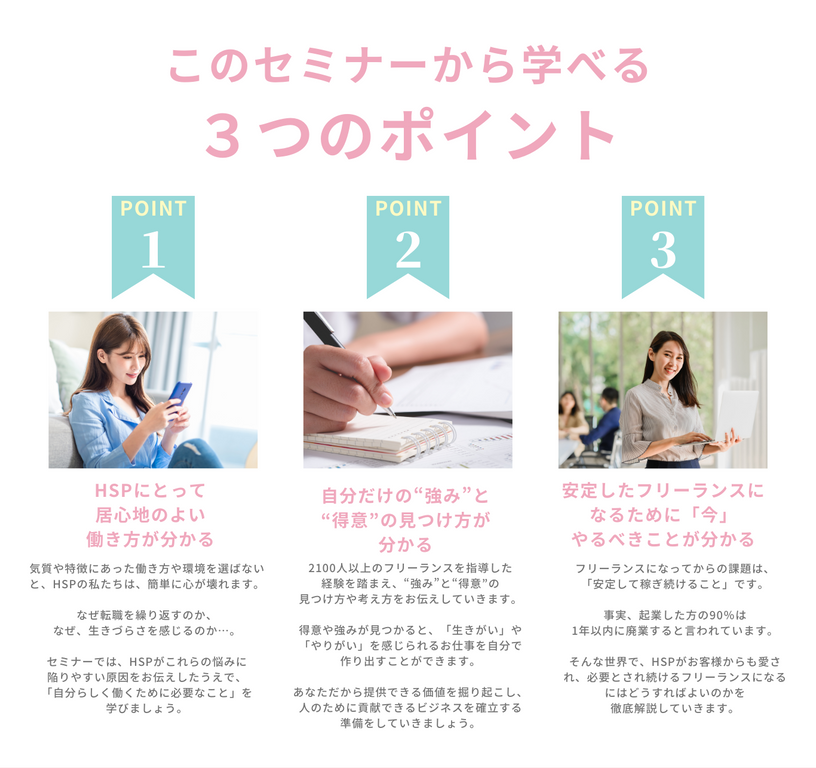 このセミナーから学べる
3つのポイント

POINT
1

HSPにとって居心地のよい働き方が分かる

気質や特徴にあった働き方や環境を選ばないと、HSPの私たちは、簡単に心が壊れます。

なぜ転職を繰り返すのか、なぜ、生きづらさを感じるのか…。

セミナーでは、HSPがこれらの悩みに陥りやすい原因をお伝えしたうえで、「自分らしく働くために必要なこと」を学びましょう。

POINT
2

自分だけの“強み”と“得意”の見つけ方が分かる

2100人以上のフリーランスを指導した経験を踏まえ、“強み”と“得意”の見つけ方や考え方をお伝えしていきます。

得意や強みが見つかると、「生きがい」や「やりがい」を感じられるお仕事を自分で作り出すことができます。

あなただから提供できる価値を掘り起こし、人のために貢献できるビジネスを確立する準備をしていきましょう。

POINT
3

安定したフリーランスになるために「今」やるべきことが分かる

フリーランスになってからの課題は、「安定して稼ぎ続けること」です。

事実、起業した方の90%は1年以内に廃業すると言われています。

そんな世界で、HSPがお客様からも愛され、必要とされ続けるフリーランスになるにはどうすればよいのかを徹底解説していきます。